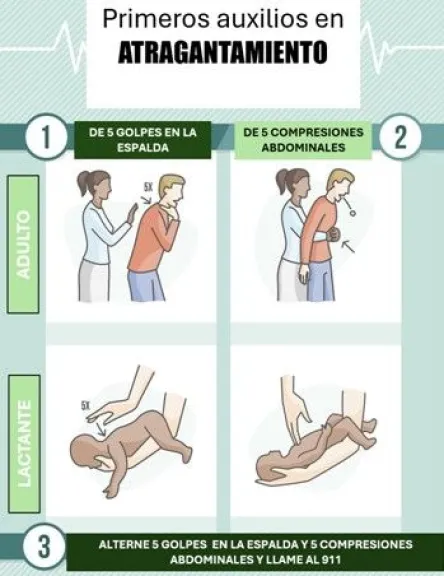 Primeros auxilios en
ATRAGANTAMIENTO

1
DE 5 GOLPES EN LA ESPALDA

DE 5 COMPRESIONES ABDOMINALES
2

ADULTO

5X

LACTANTE

5X

3
ALTERNE 5 GOLPES EN LA ESPALDA Y 5 COMPRESIONES ABDOMINALES Y LLAME AL 911